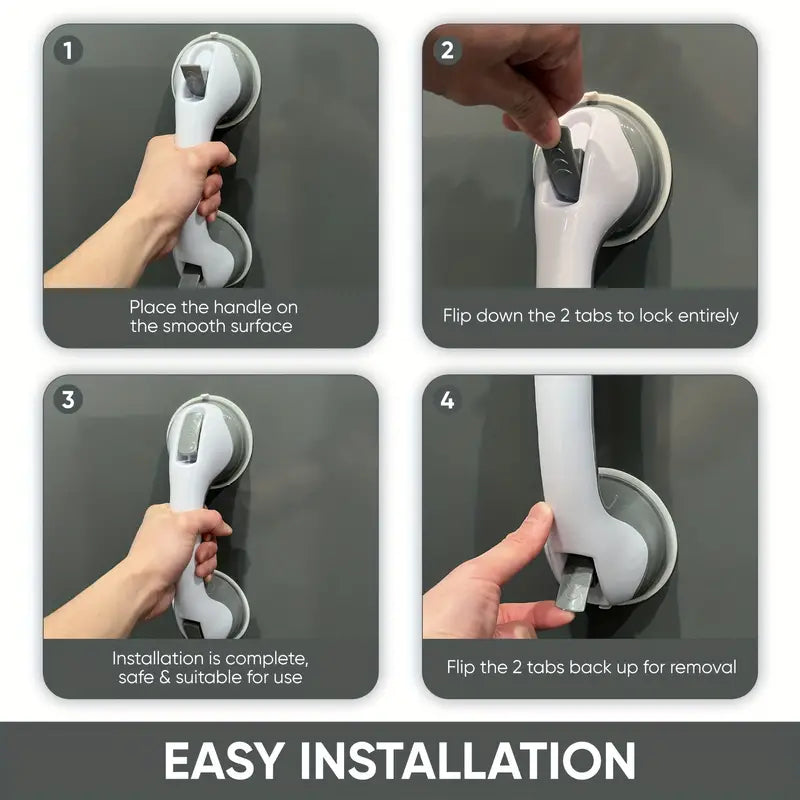 1

Place the handle on the smooth surface

2

Flip down the 2 tabs to lock entirely

3

Installation is complete, safe & suitable for use

4

Flip the 2 tabs back up for removal

EASY INSTALLATION